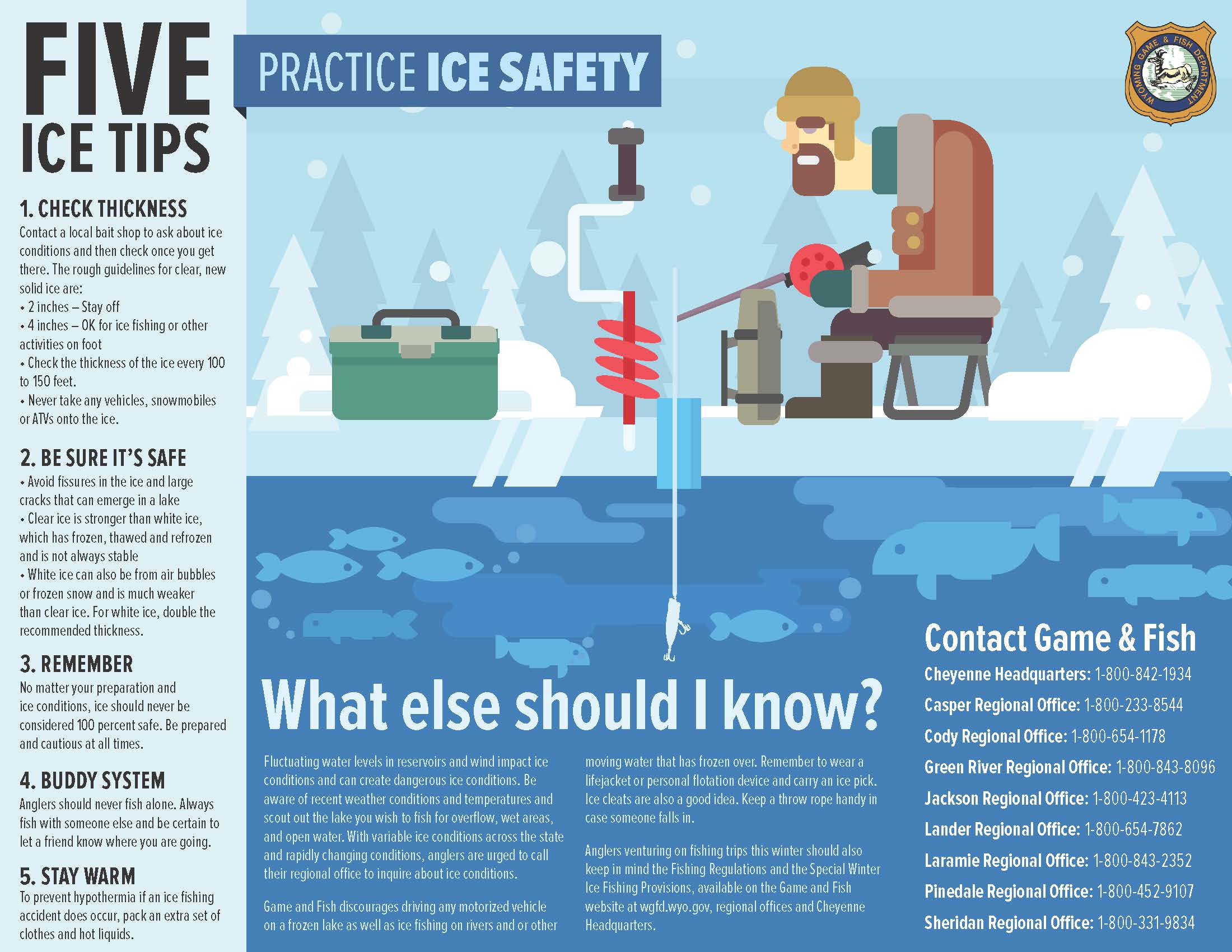 FIVE ICE TIPS

1. CHECK THICKNESS
Contact a local bait shop to ask about ice conditions and then check once you get there. The rough guidelines for clear, new solid ice are:
• 2 inches – Stay off
• 4 inches – OK for ice fishing or other activities on foot
• Check the thickness of the ice every 100 to 150 feet.
• Never take any vehicles, snowmobiles or ATVs onto the ice.

2. BE SURE IT'S SAFE
• Avoid fissures in the ice and large cracks that can emerge in a lake
• Clear ice is stronger than white ice, which has frozen, thawed and refrozen and is not always stable
• White ice can also be from air bubbles or frozen snow and is much weaker than clear ice. For white ice, double the recommended thickness.

3. REMEMBER
No matter your preparation and ice conditions, ice should never be considered 100 percent safe. Be prepared and cautious at all times.

4. BUDDY SYSTEM
Anglers should never fish alone. Always fish with someone else and be certain to let a friend know where you are going.

5. STAY WARM
To prevent hypothermia if an ice fishing accident does occur, pack an extra set of clothes and hot liquids.

PRACTICE ICE SAFETY

WYOMING GAME & FISH DEPARTMENT

What else should I know?

Fluctuating water levels in reservoirs and wind impact ice conditions and can create dangerous ice conditions. Be aware of recent weather conditions and temperatures and scout out the lake you wish to fish for overflow, wet areas, and open water. With variable ice conditions across the state and rapidly changing conditions, anglers are urged to call their regional office to inquire about ice conditions.

Game and Fish discourages driving any motorized vehicle on a frozen lake as well as ice fishing on rivers and or other moving water that has frozen over. Remember to wear a lifejacket or personal flotation device and carry an ice pick. Ice cleats are also a good idea. Keep a throw rope handy in case someone falls in.

Anglers venturing on fishing trips this winter should also keep in mind the Fishing Regulations and the Special Winter Ice Fishing Provisions, available on the Game and Fish website at wgfd.wyo.gov, regional offices and Cheyenne Headquarters.

Contact Game & Fish
Cheyenne Headquarters: 1-800-842-1934
Casper Regional Office: 1-800-233-8544
Cody Regional Office: 1-800-654-1178
Green River Regional Office: 1-800-843-8096
Jackson Regional Office: 1-800-423-4113
Lander Regional Office: 1-800-654-7862
Laramie Regional Office: 1-800-843-2352
Pinedale Regional Office: 1-800-452-9107
Sheridan Regional Office: 1-800-331-9834