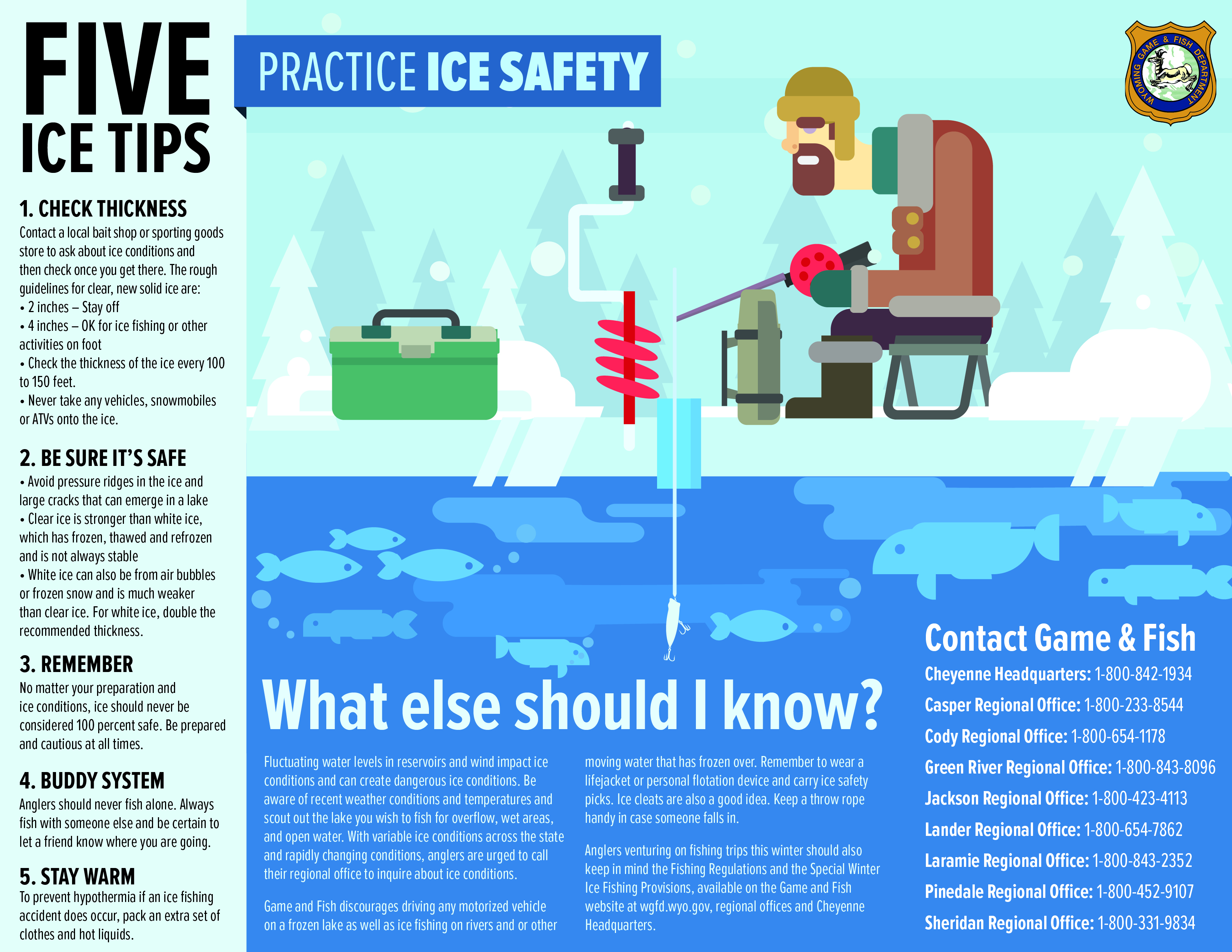 FIVE ICE TIPS

1. CHECK THICKNESS
Contact a local bait shop or sporting goods store to ask about ice conditions and then check once you get there. The rough guidelines for clear, new solid ice are:
• 2 inches – Stay off
• 4 inches – OK for ice fishing or other activities on foot
• Check the thickness of the ice every 100 to 150 feet.
• Never take any vehicles, snowmobiles or ATVs onto the ice.

2. BE SURE IT'S SAFE
• Avoid pressure ridges in the ice and large cracks that can emerge in a lake
• Clear ice is stronger than white ice, which has frozen, thawed and refrozen and is not always stable
• White ice can also be from air bubbles or frozen snow and is much weaker than clear ice. For white ice, double the recommended thickness.

3. REMEMBER
No matter your preparation and ice conditions, ice should never be considered 100 percent safe. Be prepared and cautious at all times.

4. BUDDY SYSTEM
Anglers should never fish alone. Always fish with someone else and be certain to let a friend know where you are going.

5. STAY WARM
To prevent hypothermia if an ice fishing accident does occur, pack an extra set of clothes and hot liquids.

PRACTICE ICE SAFETY

WYOMING GAME & FISH DEPARTMENT

What else should I know?

Fluctuating water levels in reservoirs and wind impact ice conditions and can create dangerous ice conditions. Be aware of recent weather conditions and temperatures and scout out the lake you wish to fish for overflow, wet areas, and open water. With variable ice conditions across the state and rapidly changing conditions, anglers are urged to call their regional office to inquire about ice conditions.

Game and Fish discourages driving any motorized vehicle on a frozen lake as well as ice fishing on rivers and or other moving water that has frozen over. Remember to wear a lifejacket or personal flotation device and carry ice safety picks. Ice cleats are also a good idea. Keep a throw rope handy in case someone falls in.

Anglers venturing on fishing trips this winter should also keep in mind the Fishing Regulations and the Special Winter Ice Fishing Provisions, available on the Game and Fish website at wgfd.wyo.gov, regional offices and Cheyenne Headquarters.

Contact Game & Fish
Cheyenne Headquarters: 1-800-842-1934
Casper Regional Office: 1-800-233-8544
Cody Regional Office: 1-800-654-1178
Green River Regional Office: 1-800-843-8096
Jackson Regional Office: 1-800-423-4113
Lander Regional Office: 1-800-654-7862
Laramie Regional Office: 1-800-843-2352
Pinedale Regional Office: 1-800-452-9107
Sheridan Regional Office: 1-800-331-9834